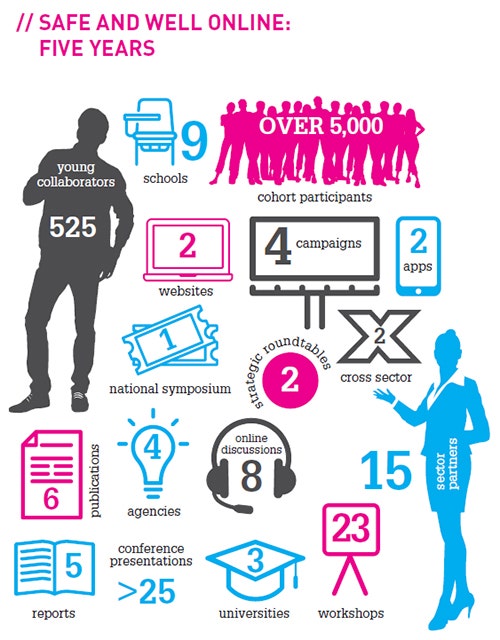 // SAFE AND WELL ONLINE: FIVE YEARS

young collaborators

525

9

schools

OVER 5,000

cohort participants

2

websites

4 campaigns

2

apps

1

national symposium

strategic roundtables

2

2

cross sector

6

publications

4

agencies

online discussions

8

15

sector partners

5

reports

conference presentations

>25

3

universities

23

workshops