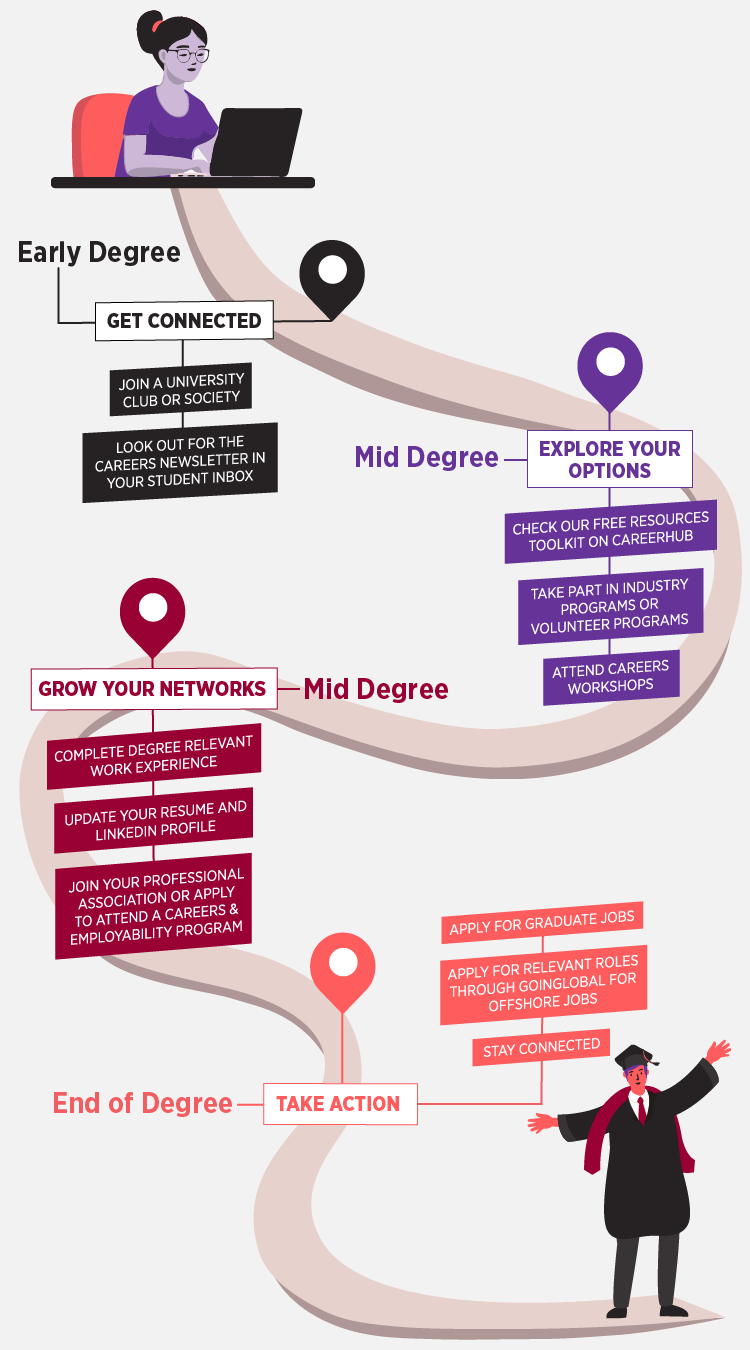 Early Degree

GET CONNECTED

JOIN A UNIVERSITY CLUB OR SOCIETY

LOOK OUT FOR THE CAREERS NEWSLETTER IN YOUR STUDENT INBOX

Mid Degree

EXPLORE YOUR OPTIONS

CHECK OUR FREE RESOURCES TOOLKIT ON CAREERHUB

TAKE PART IN INDUSTRY PROGRAMS OR VOLUNTEER PROGRAMS

ATTEND CAREERS WORKSHOPS

GROW YOUR NETWORKS

Mid Degree

COMPLETE DEGREE RELEVANT WORK EXPERIENCE

UPDATE YOUR RESUME AND LINKEDIN PROFILE

JOIN YOUR PROFESSIONAL ASSOCIATION OR APPLY TO ATTEND A CAREERS & EMPLOYABILITY PROGRAM

APPLY FOR GRADUATE JOBS

APPLY FOR RELEVANT ROLES THROUGH GOINGLOBAL FOR OFFSHORE JOBS

STAY CONNECTED

End of Degree

TAKE ACTION